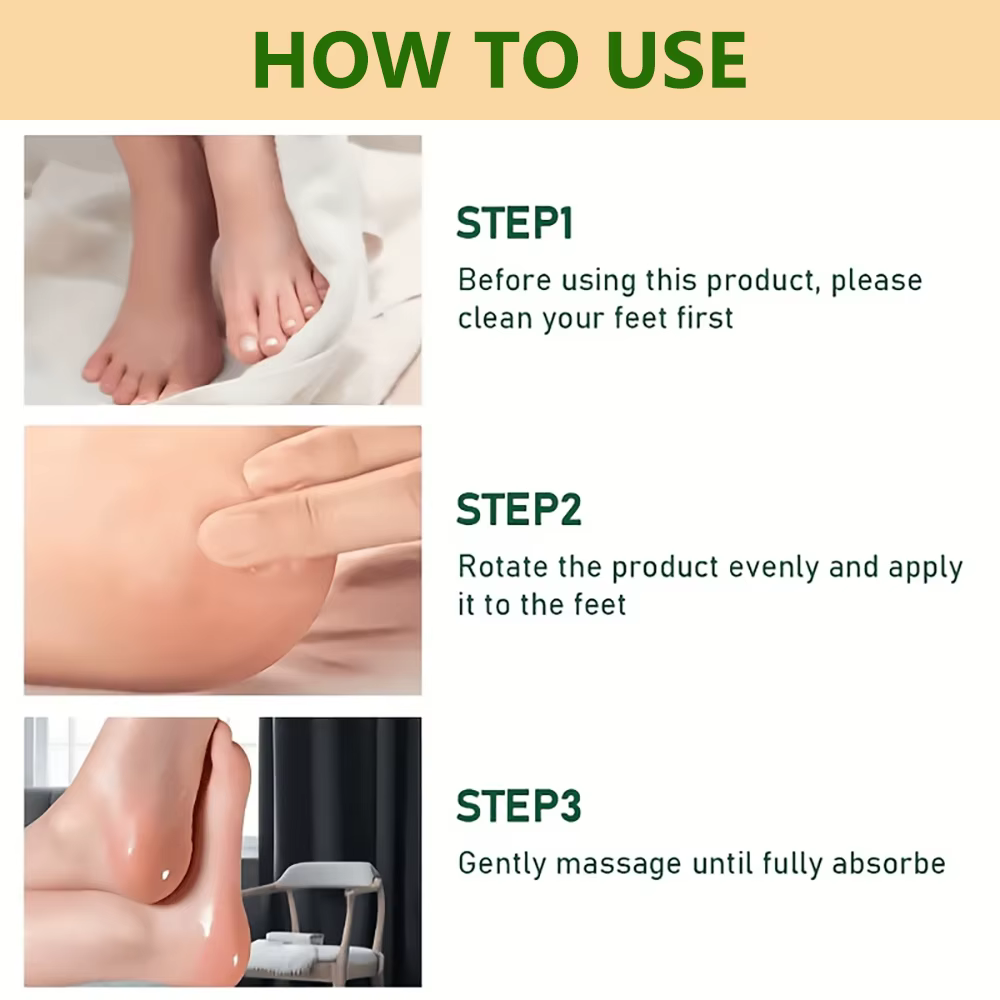 HOW TO USE

STEP1

Before using this product, please clean your feet first

STEP2

Rotate the product evenly and apply it to the feet

STEP3

Gently massage until fully absorbe