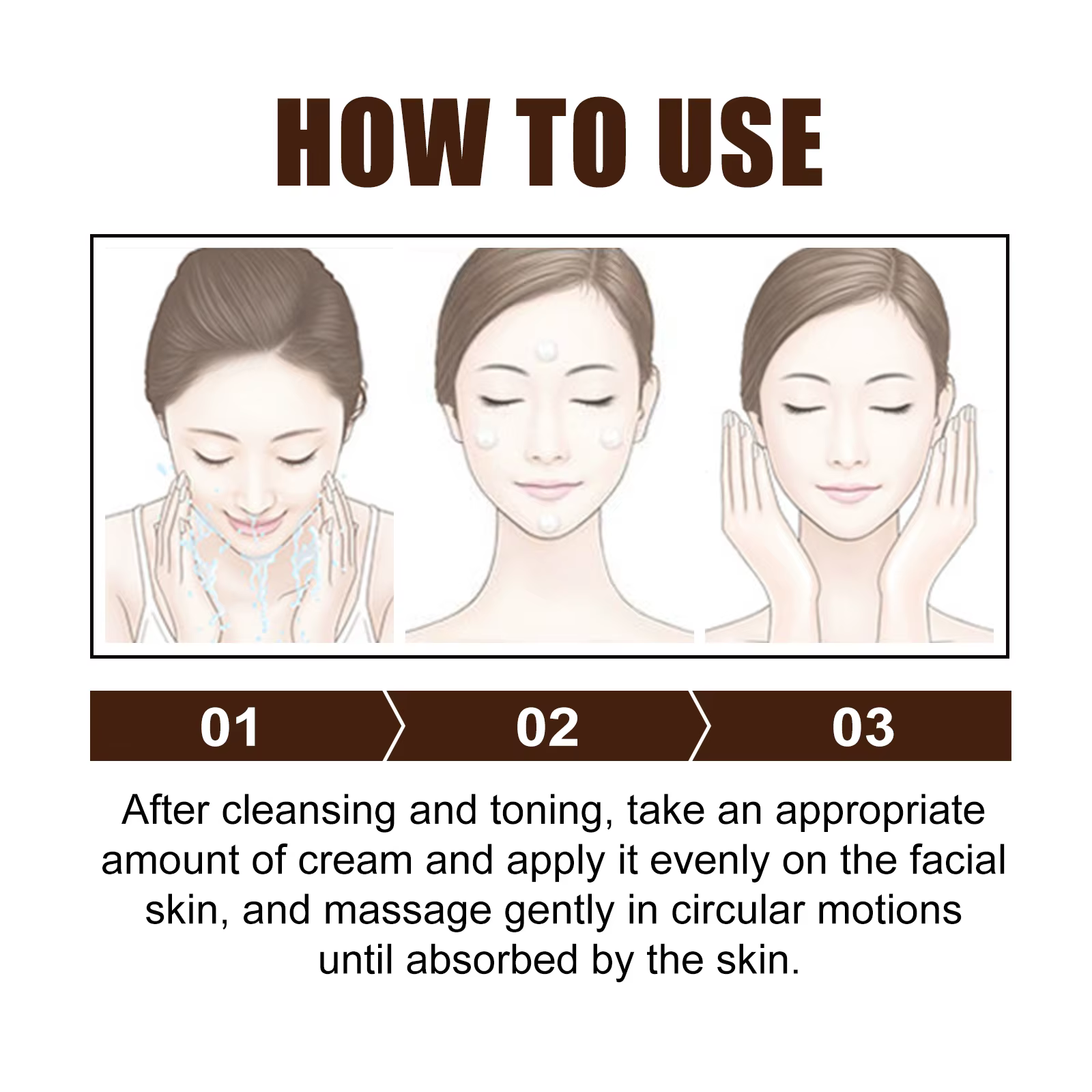 HOW TO USE

01
02
03

After cleansing and toning, take an appropriate amount of cream and apply it evenly on the facial skin, and massage gently in circular motions until absorbed by the skin.