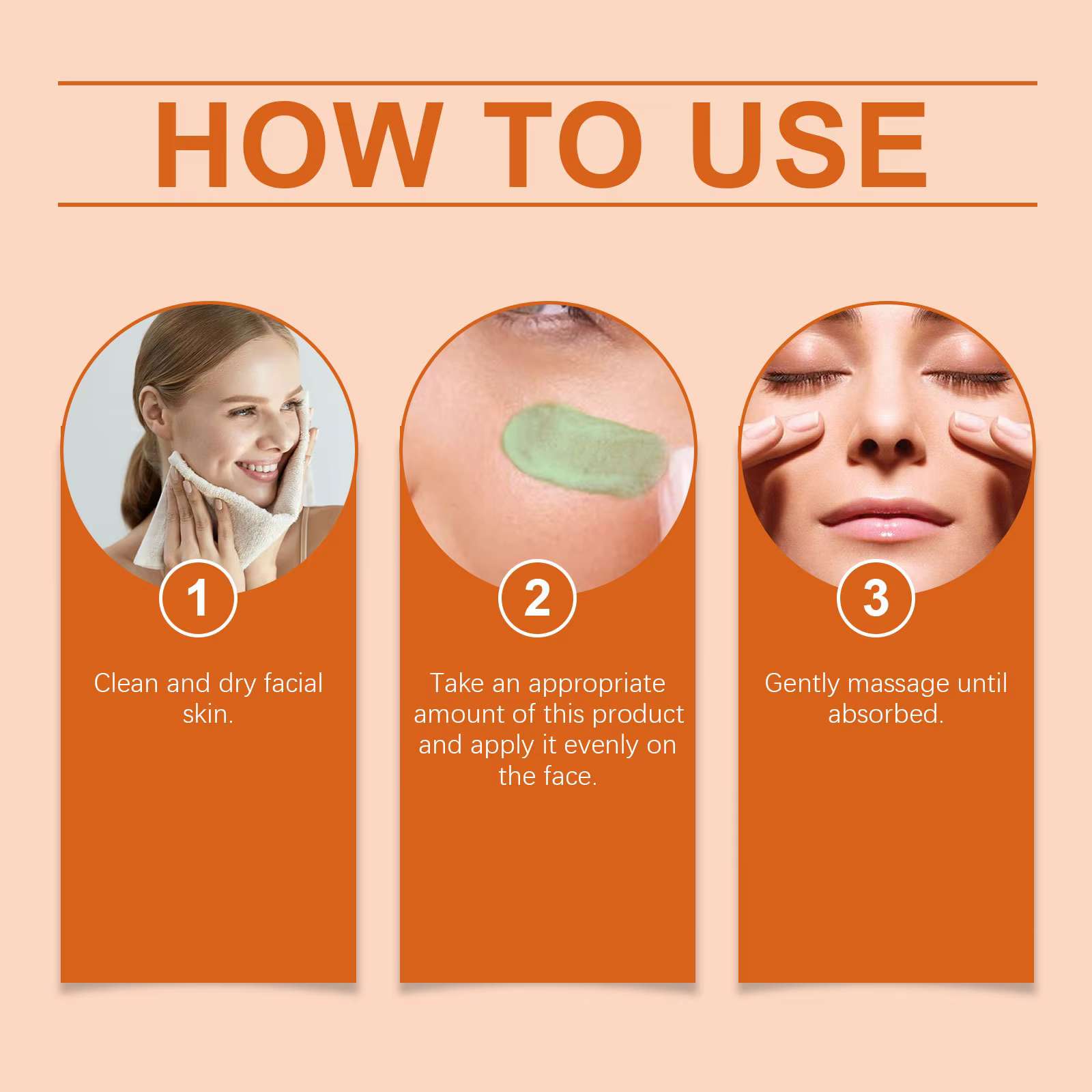 HOW TO USE

1

Clean and dry facial skin.

2

Take an appropriate amount of this product and apply it evenly on the face.

3

Gently massage until absorbed.