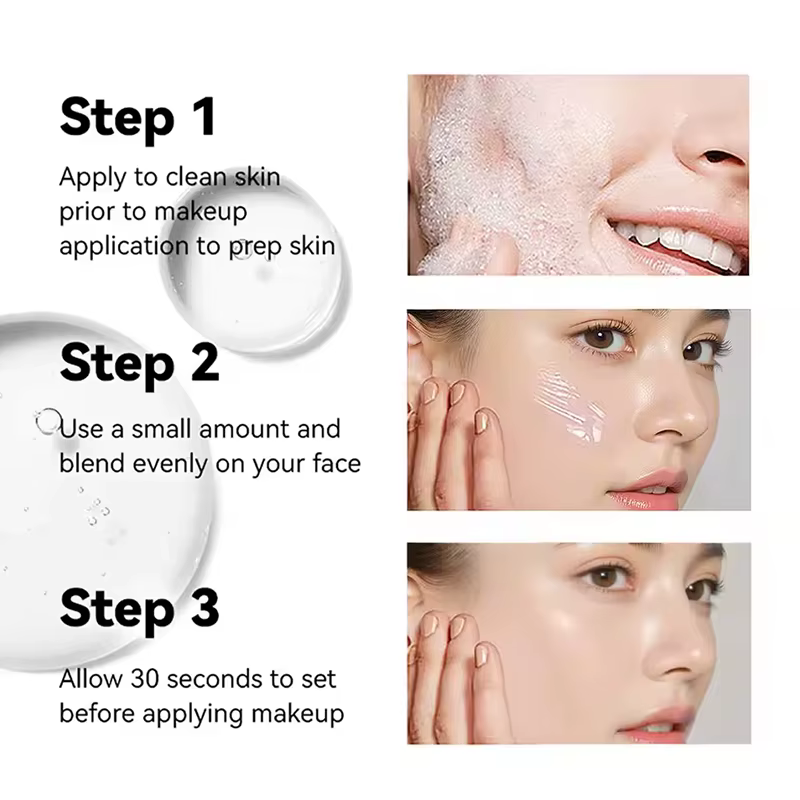 Step 1

Apply to clean skin prior to makeup application to prep skin

Step 2

Use a small amount and blend evenly on your face

Step 3

Allow 30 seconds to set before applying makeup