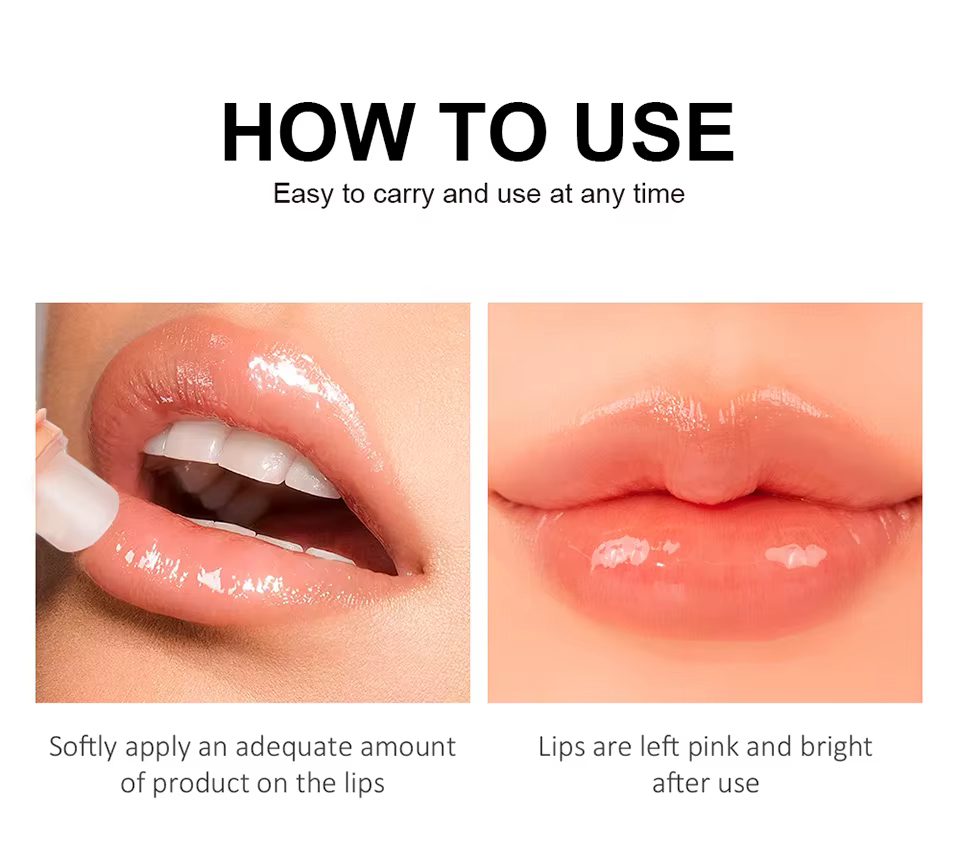 HOW TO USE
Easy to carry and use at any time

Softly apply an adequate amount of product on the lips

Lips are left pink and bright after use