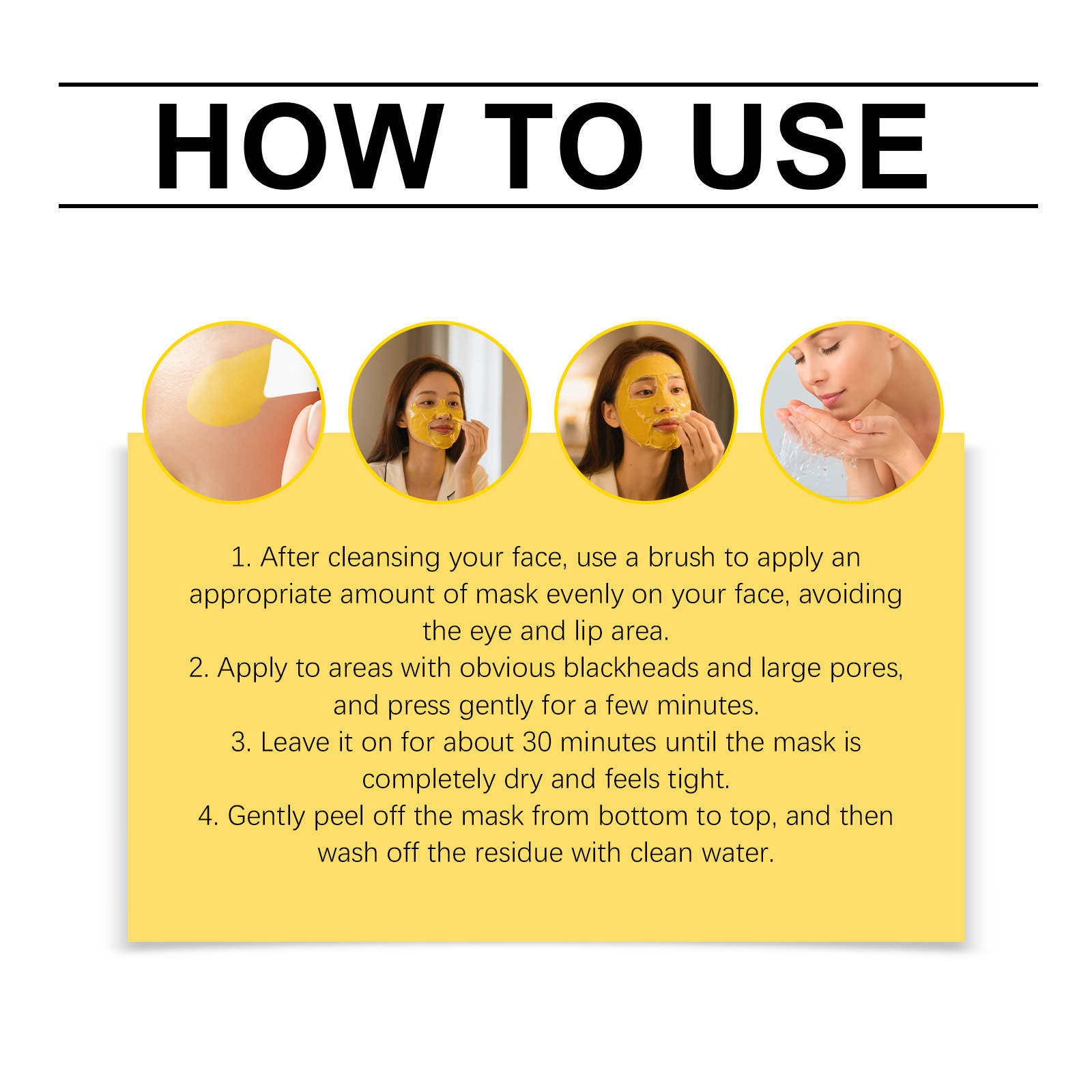 HOW TO USE

1. After cleansing your face, use a brush to apply an appropriate amount of mask evenly on your face, avoiding the eye and lip area.
2. Apply to areas with obvious blackheads and large pores, and press gently for a few minutes.
3. Leave it on for about 30 minutes until the mask is completely dry and feels tight.
4. Gently peel off the mask from bottom to top, and then wash off the residue with clean water.