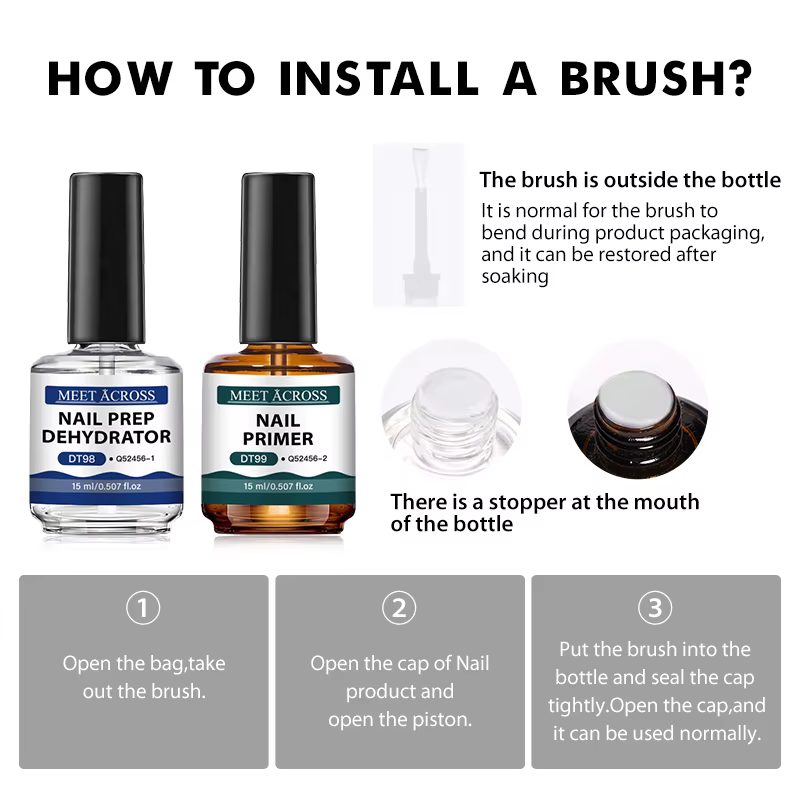 HOW TO INSTALL A BRUSH?

MEET ACROSS
NAIL PREP DEHYDRATOR
DT98 • Q52456-1
15 ml/0.507 fl.oz

MEET ACROSS
NAIL PRIMER
DT99 • Q52456-2
15 ml/0.507 fl.oz

The brush is outside the bottle
It is normal for the brush to bend during product packaging, and it can be restored after soaking

There is a stopper at the mouth of the bottle

①
Open the bag,take out the brush.

②
Open the cap of Nail product and open the piston.

③
Put the brush into the bottle and seal the cap tightly.Open the cap,and it can be used normally.