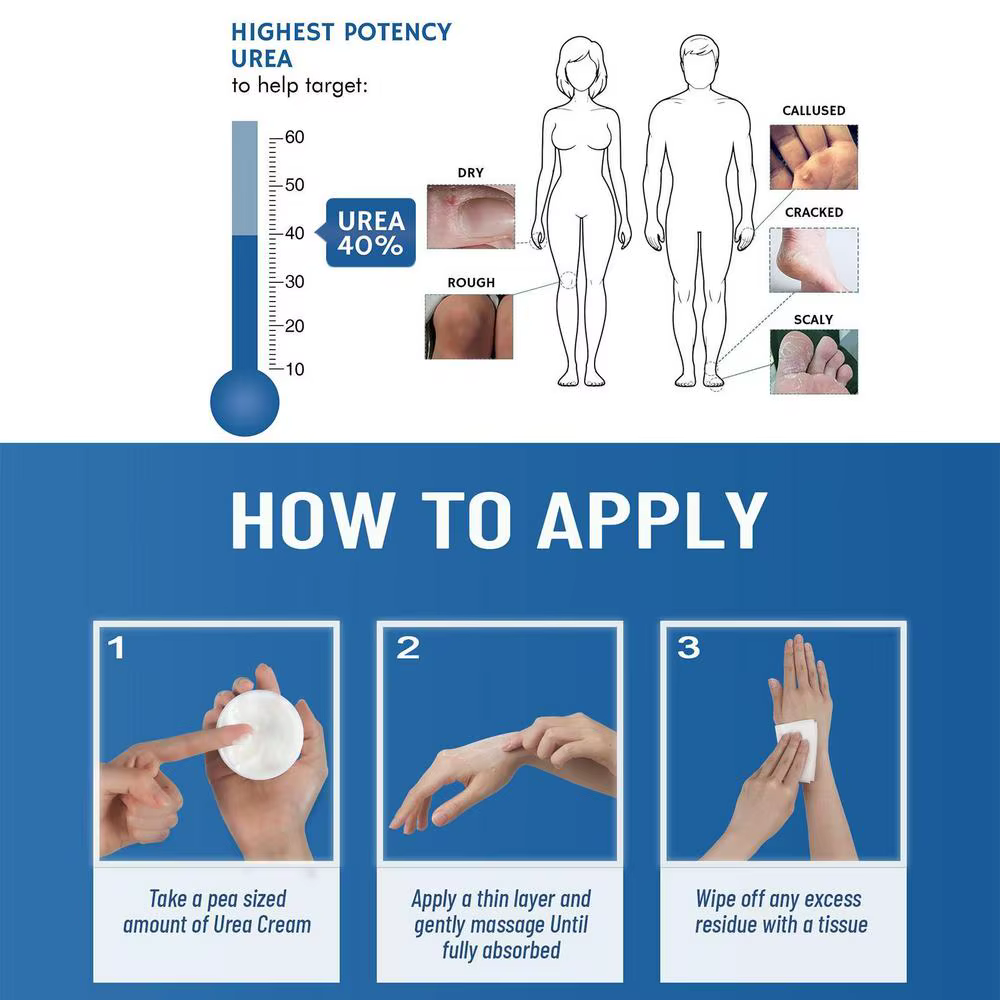 HIGHEST POTENCY UREA
to help target:

60
50
40
30
20
10

UREA 40%

DRY
ROUGH
CALLUSED
CRACKED
SCALY

HOW TO APPLY

1
Take a pea sized amount of Urea Cream

2
Apply a thin layer and gently massage Until fully absorbed

3
Wipe off any excess residue with a tissue