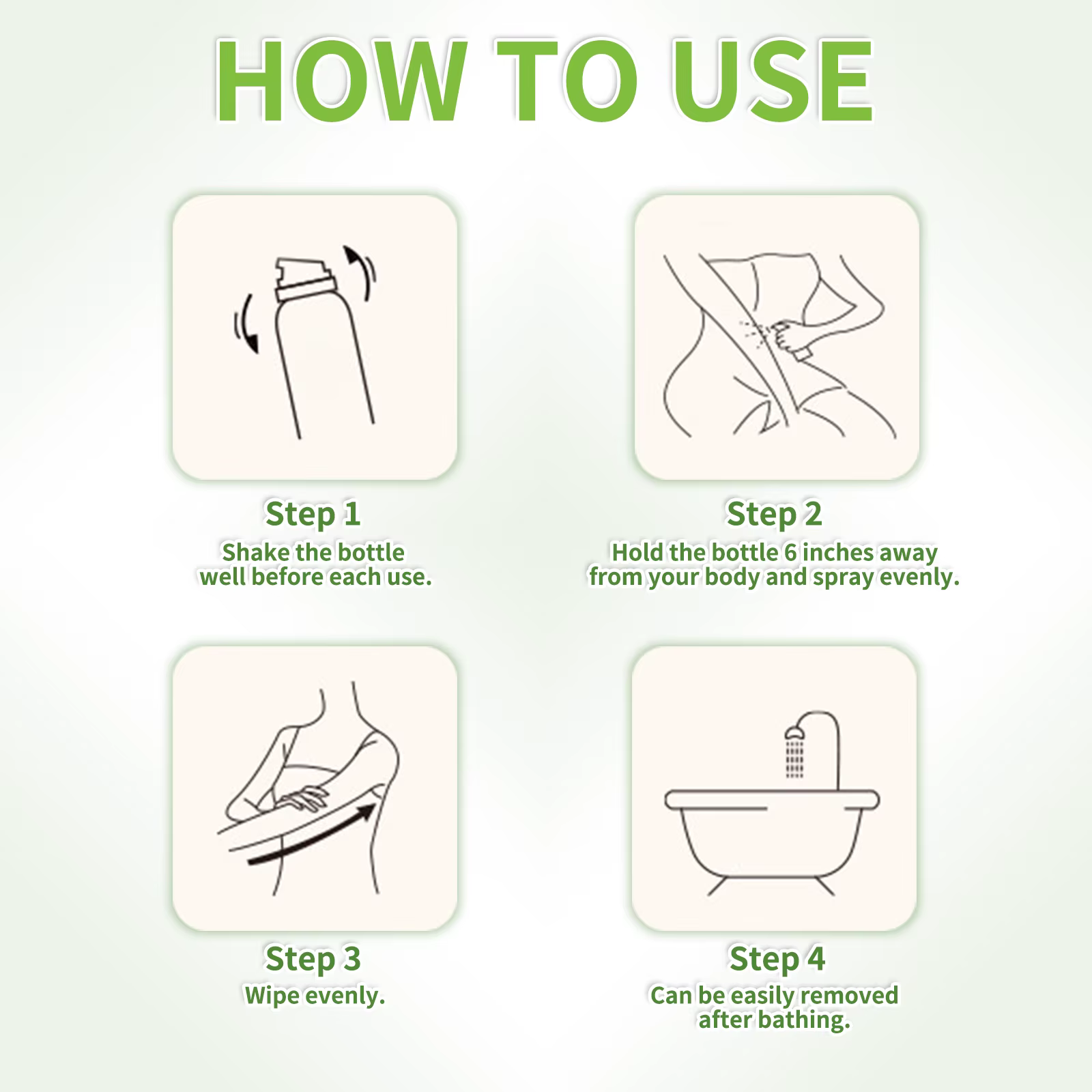 HOW TO USE

Step 1
Shake the bottle well before each use.

Step 2
Hold the bottle 6 inches away from your body and spray evenly.

Step 3
Wipe evenly.

Step 4
Can be easily removed after bathing.