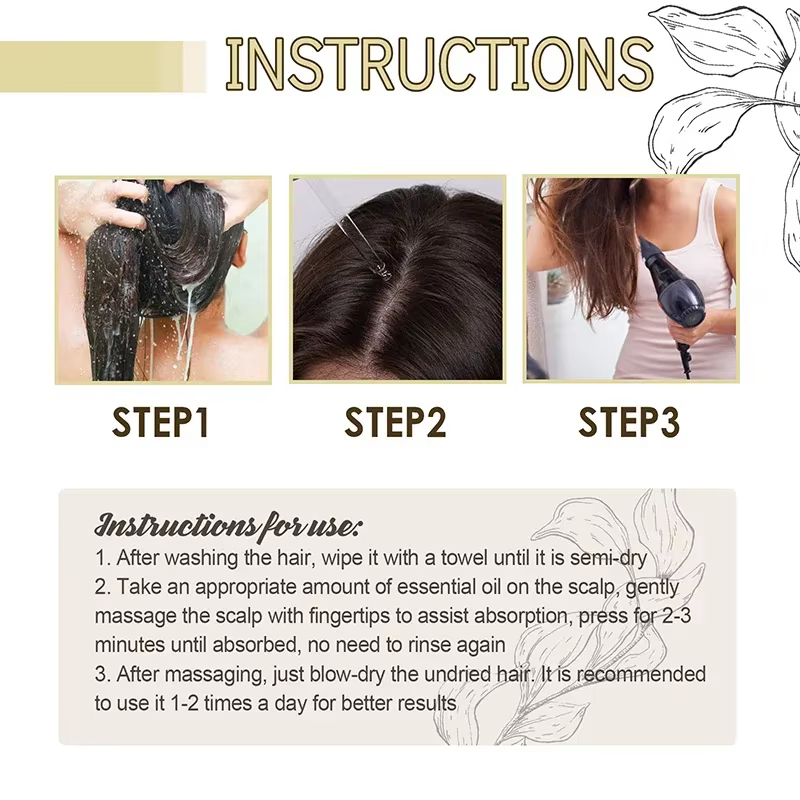 INSTRUCTIONS

STEP1

STEP2

STEP3

Instructions for use:
1. After washing the hair, wipe it with a towel until it is semi-dry
2. Take an appropriate amount of essential oil on the scalp, gently massage the scalp with fingertips to assist absorption, press for 2-3 minutes until absorbed, no need to rinse again
3. After massaging, just blow-dry the undried hair. It is recommended to use it 1-2 times a day for better results