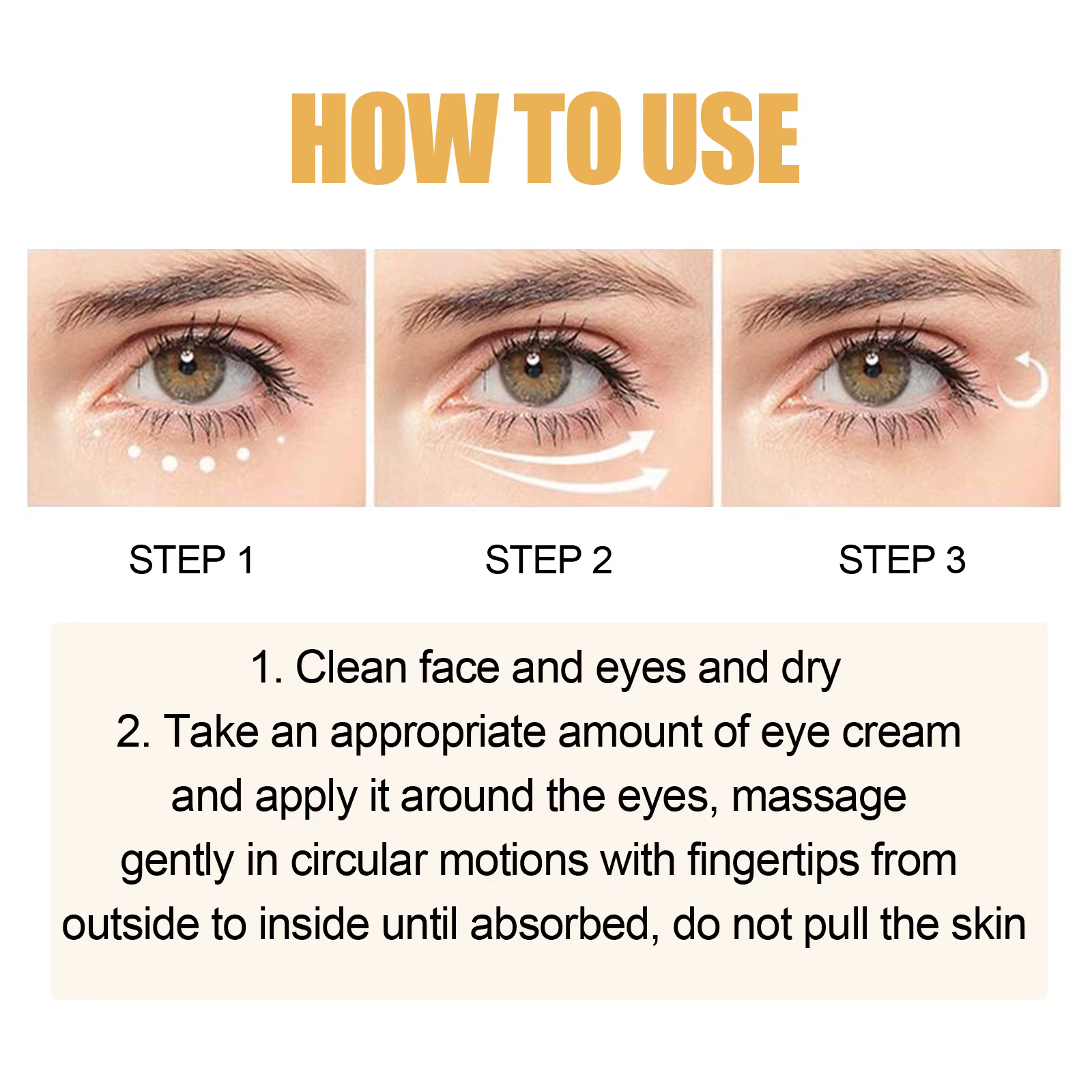 HOW TO USE

STEP 1

STEP 2

STEP 3

1. Clean face and eyes and dry
2. Take an appropriate amount of eye cream and apply it around the eyes, massage gently in circular motions with fingertips from outside to inside until absorbed, do not pull the skin