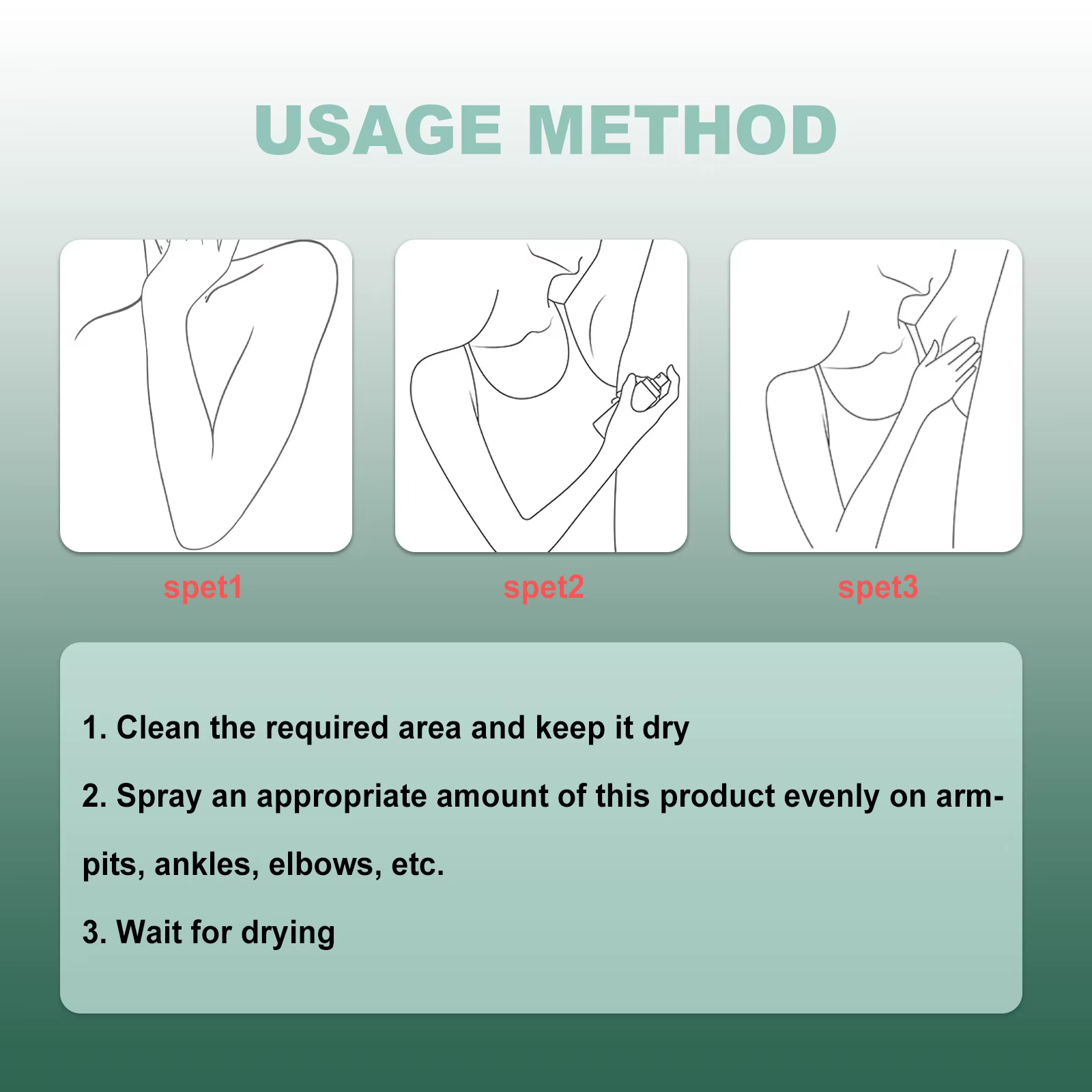 USAGE METHOD

spet1

spet2

spet3

1. Clean the required area and keep it dry

2. Spray an appropriate amount of this product evenly on armpits, ankles, elbows, etc.

3. Wait for drying