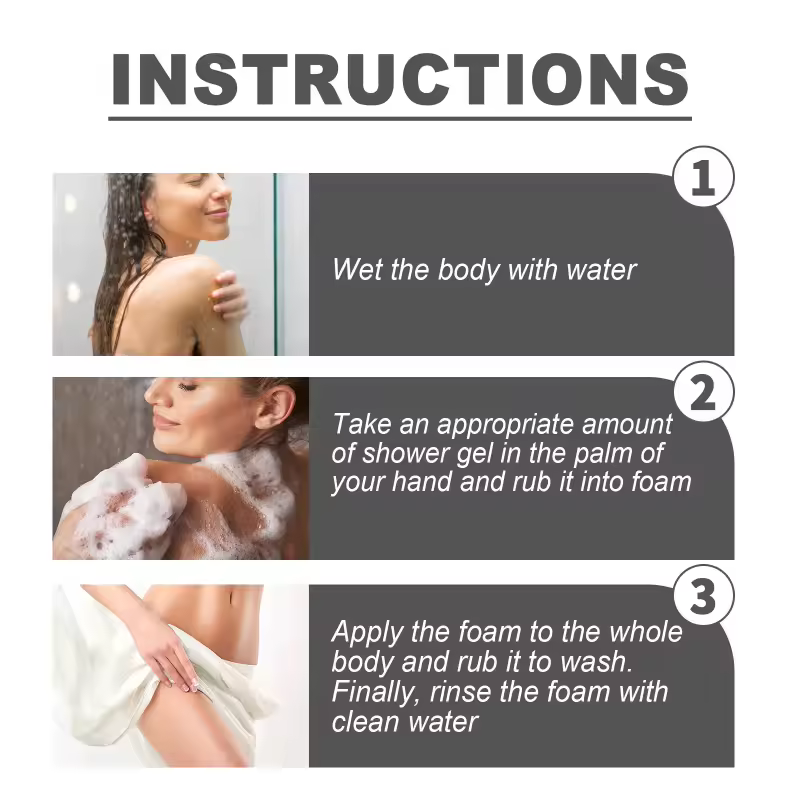 INSTRUCTIONS

1

Wet the body with water

2

Take an appropriate amount of shower gel in the palm of your hand and rub it into foam

3

Apply the foam to the whole body and rub it to wash. Finally, rinse the foam with clean water