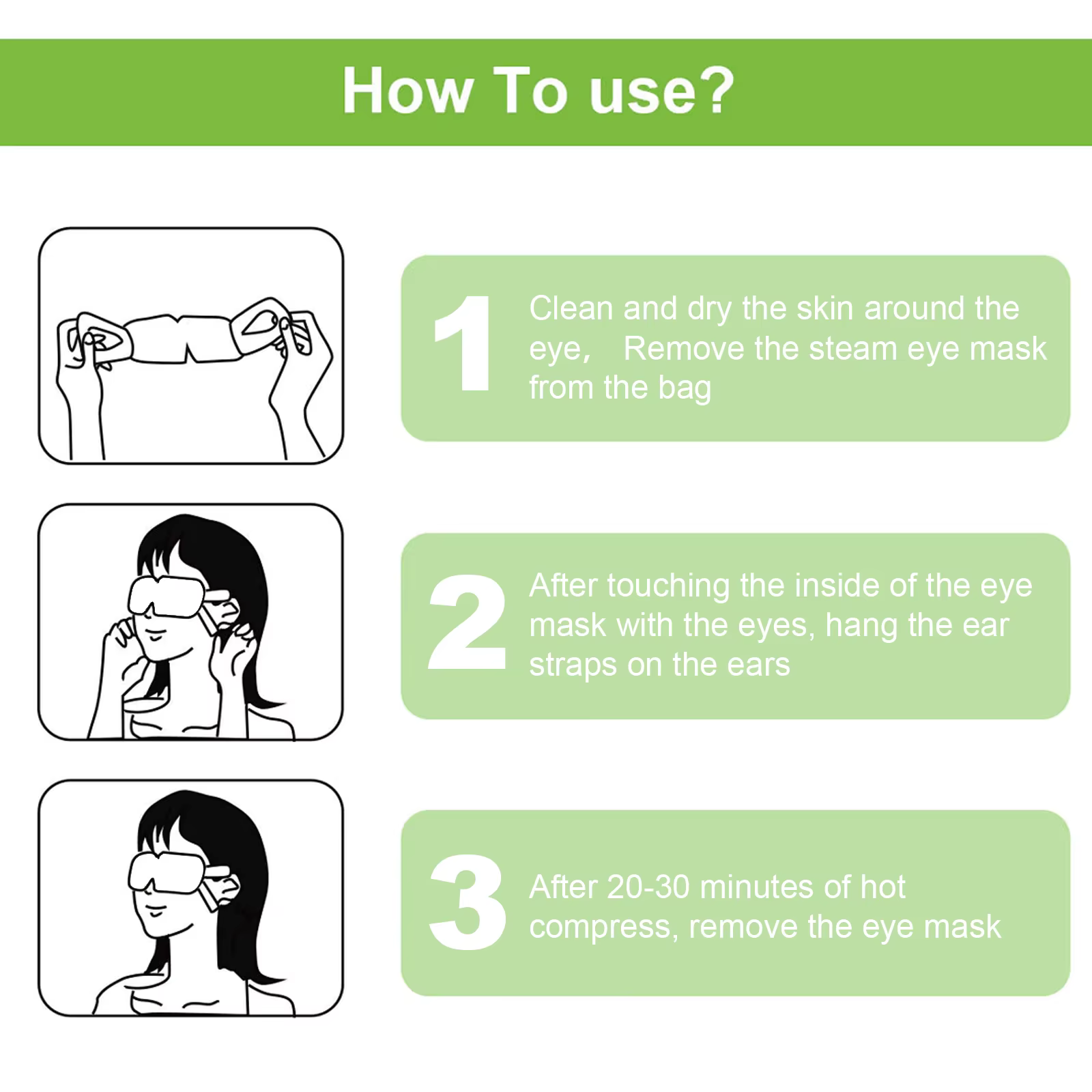 How To use?

1 Clean and dry the skin around the eye,　Remove the steam eye mask from the bag

2 After touching the inside of the eye mask with the eyes, hang the ear straps on the ears

3 After 20-30 minutes of hot compress, remove the eye mask