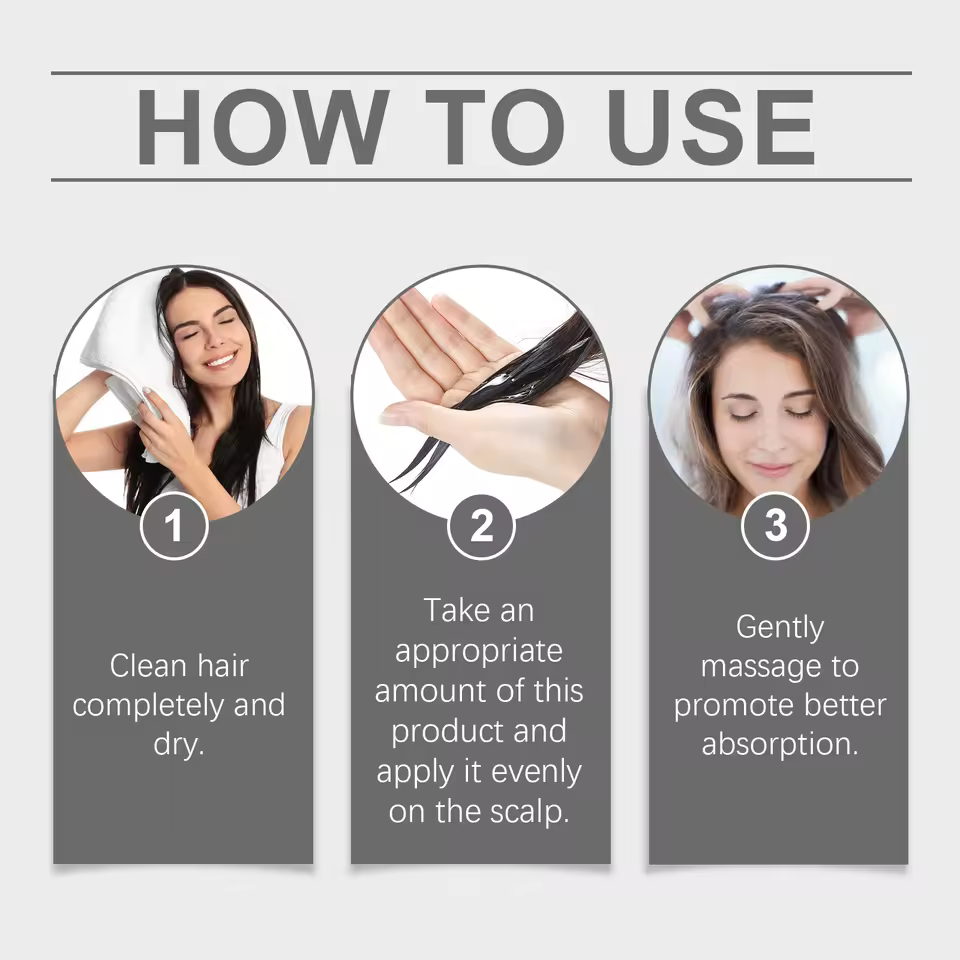 HOW TO USE

1

Clean hair completely and dry.

2

Take an appropriate amount of this product and apply it evenly on the scalp.

3

Gently massage to promote better absorption.