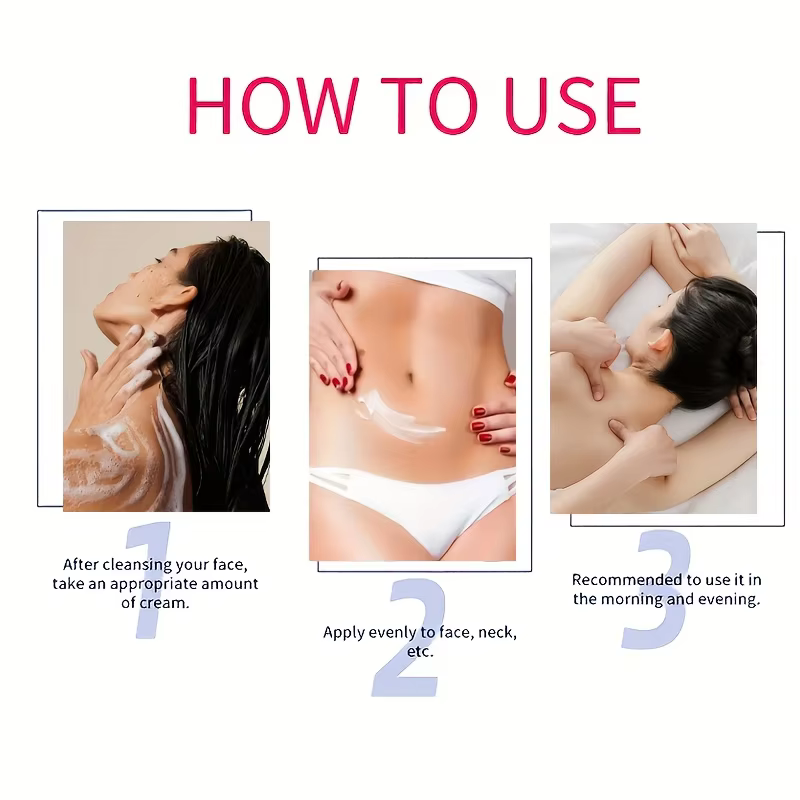 HOW TO USE

1

After cleansing your face, take an appropriate amount of cream.

2

Apply evenly to face, neck, etc.

3

Recommended to use it in the morning and evening.