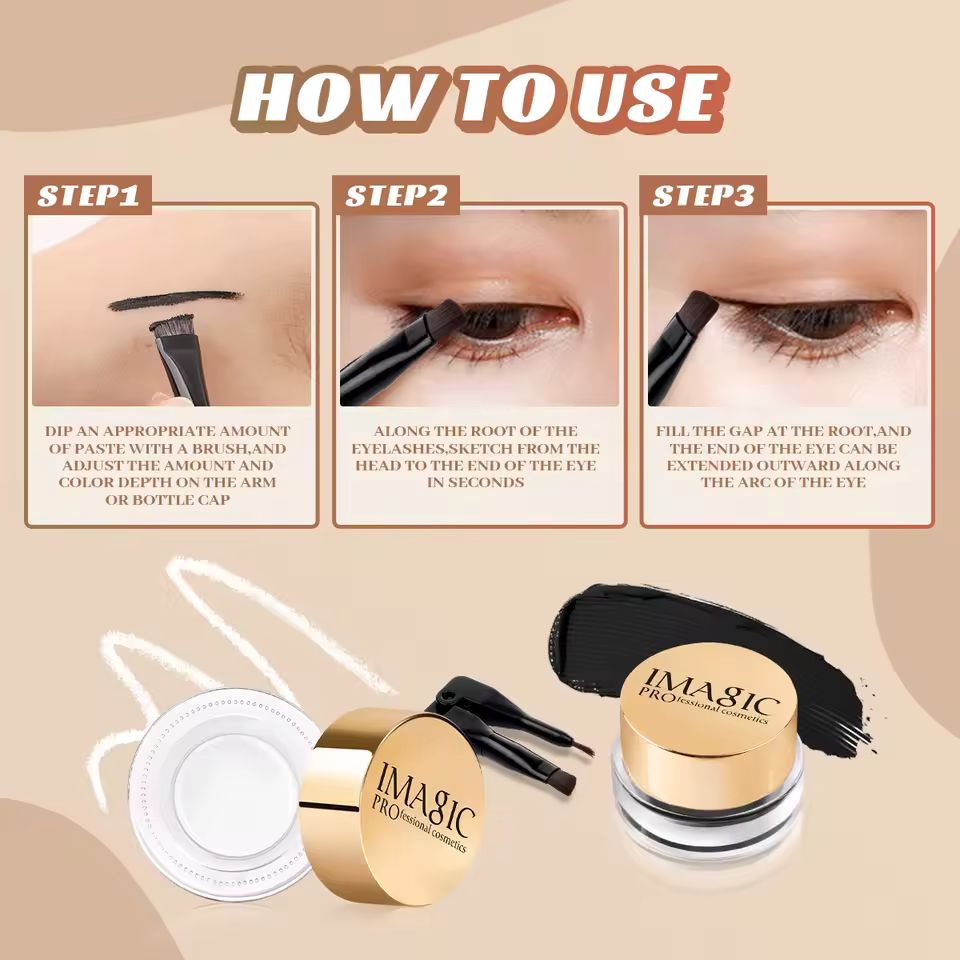 HOW TO USE

STEP1

DIP AN APPROPRIATE AMOUNT OF PASTE WITH A BRUSH,AND ADJUST THE AMOUNT AND COLOR DEPTH ON THE ARM OR BOTTLE CAP

STEP2

ALONG THE ROOT OF THE EYELASHES,SKETCH FROM THE HEAD TO THE END OF THE EYE IN SECONDS

STEP3

FILL THE GAP AT THE ROOT,AND THE END OF THE EYE CAN BE EXTENDED OUTWARD ALONG THE ARC OF THE EYE

IMAGIC PROfessional cosmetics

IMAGIC PROfessional cosmetics