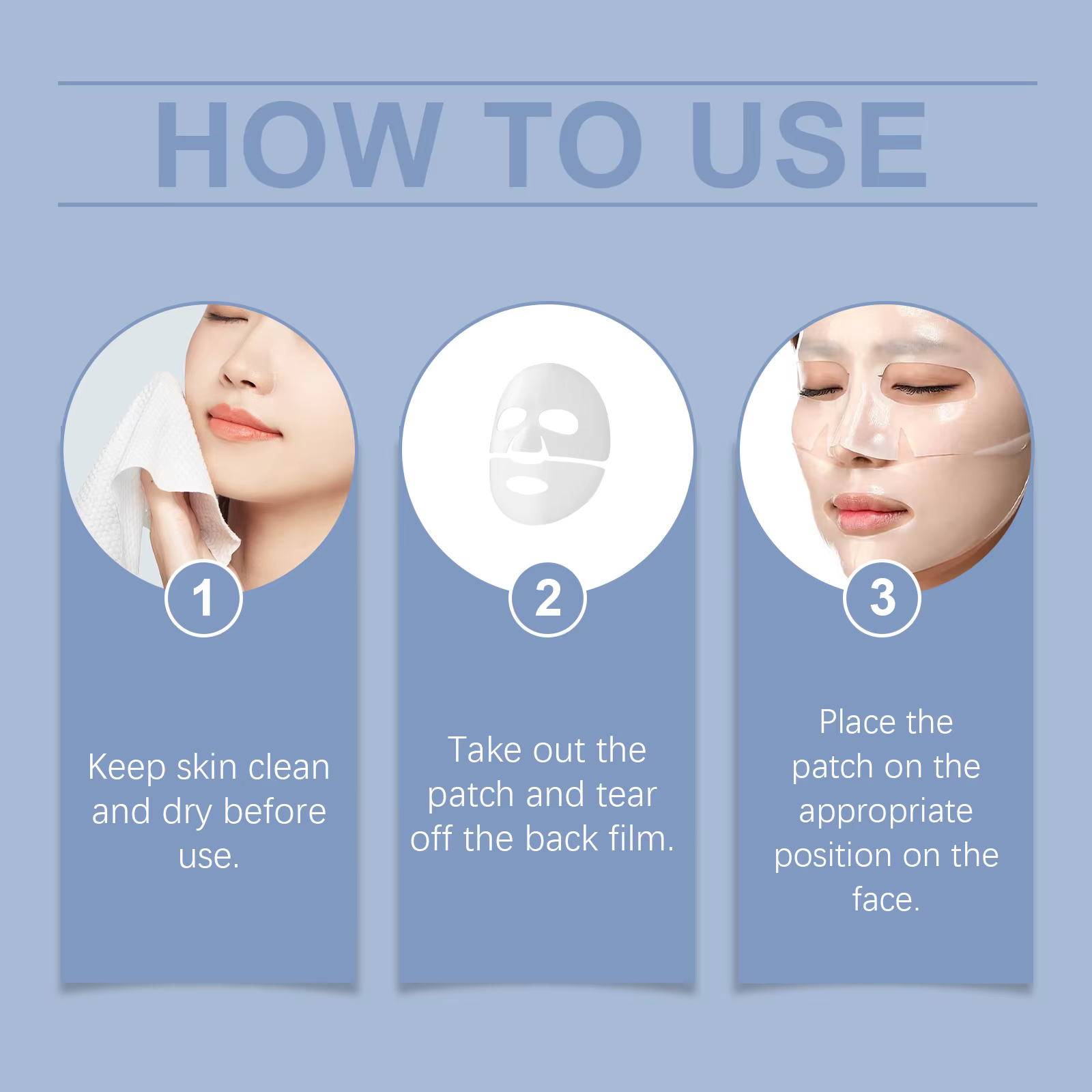 HOW TO USE

1

Keep skin clean and dry before use.

2

Take out the patch and tear off the back film.

3

Place the patch on the appropriate position on the face.