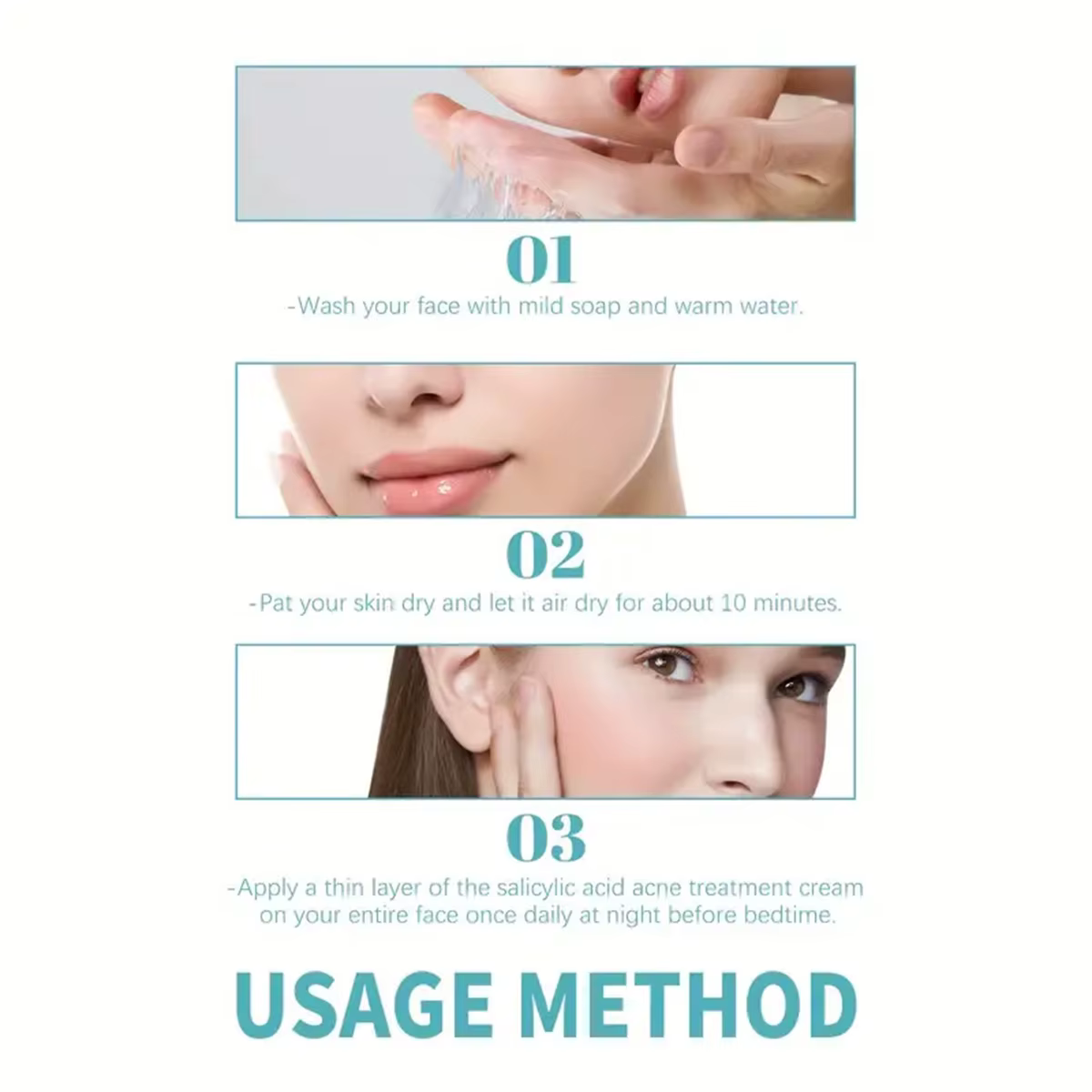 01

-Wash your face with mild soap and warm water.

02

-Pat your skin dry and let it air dry for about 10 minutes.

03

-Apply a thin layer of the salicylic acid acne treatment cream on your entire face once daily at night before bedtime.

USAGE METHOD