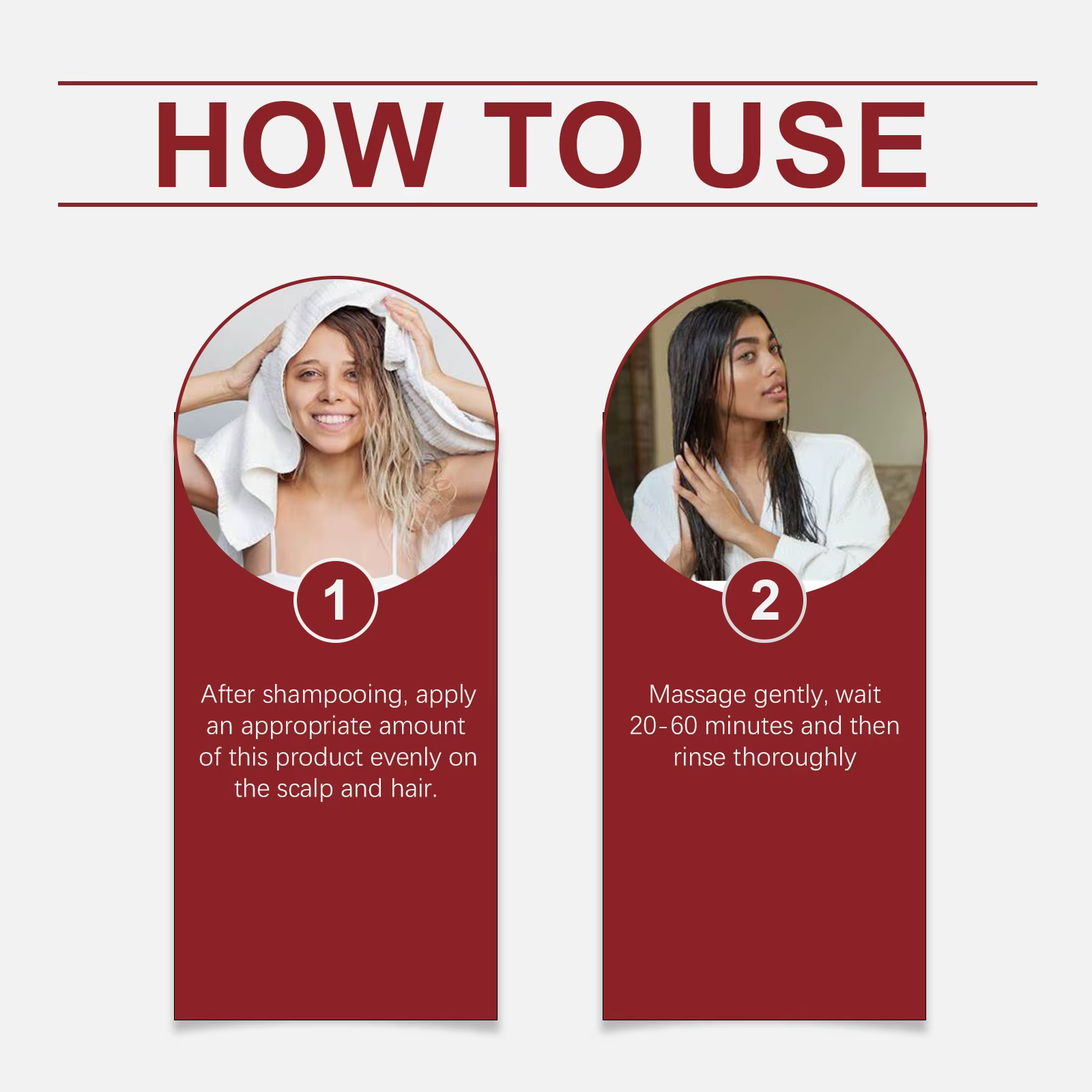 HOW TO USE

1

After shampooing, apply an appropriate amount of this product evenly on the scalp and hair.

2

Massage gently, wait 20-60 minutes and then rinse thoroughly