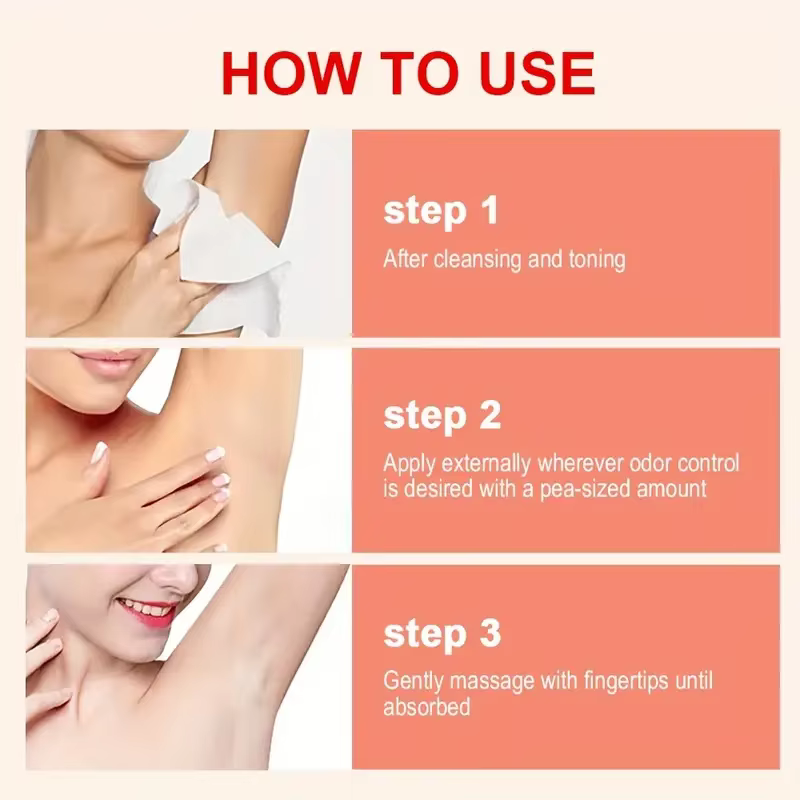 HOW TO USE

step 1

After cleansing and toning

step 2

Apply externally wherever odor control is desired with a pea-sized amount

step 3

Gently massage with fingertips until absorbed