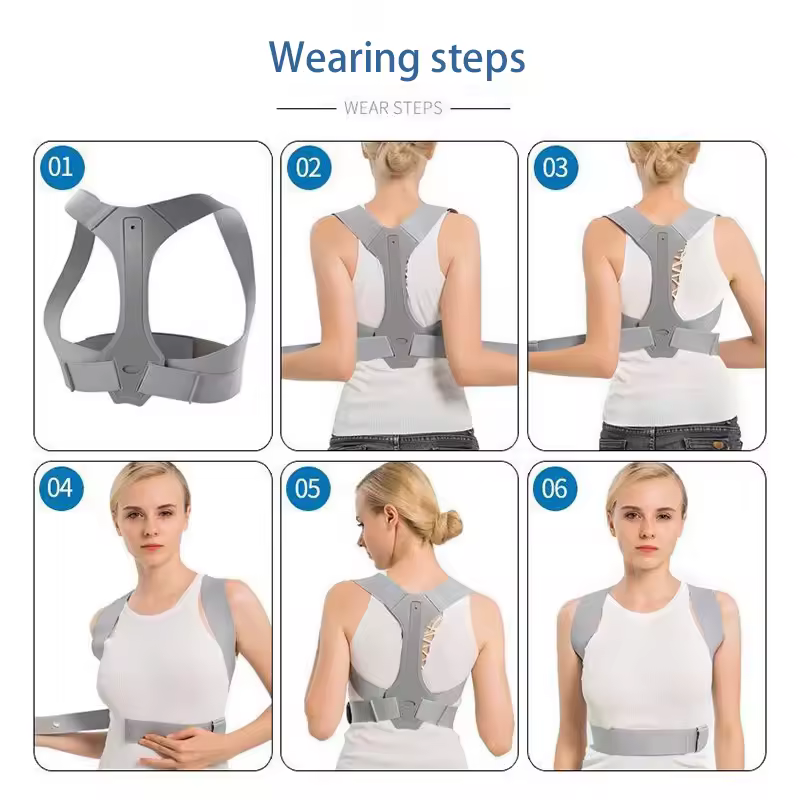 Wearing steps

WEAR STEPS

01

02

03

04

05

06