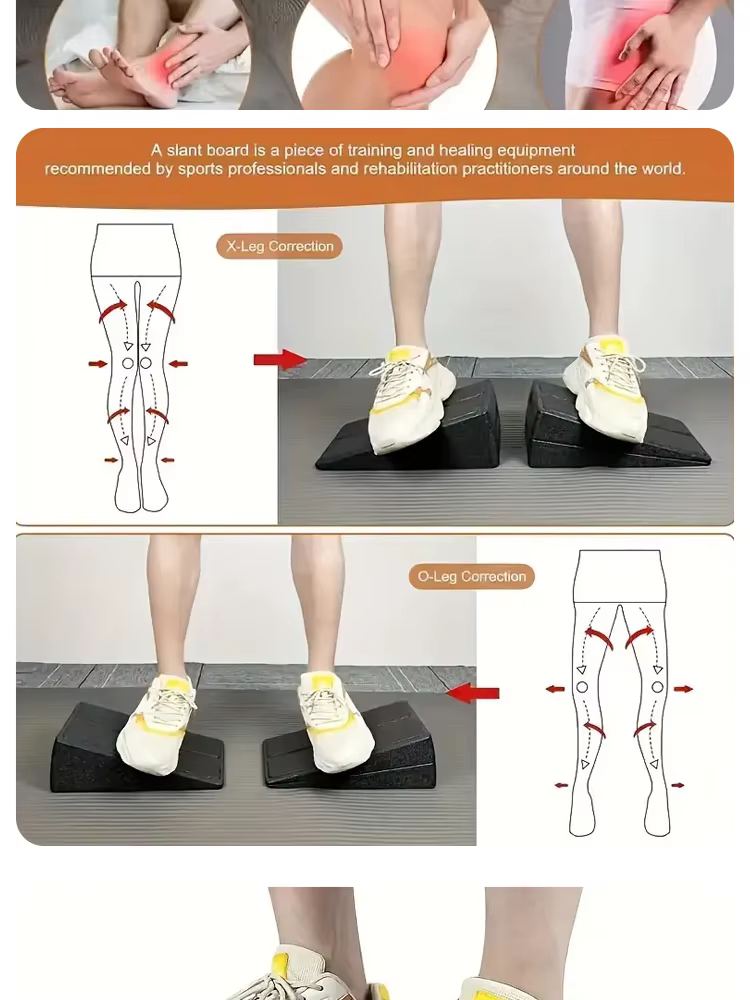 A slant board is a piece of training and healing equipment recommended by sports professionals and rehabilitation practitioners around the world.

X-Leg Correction

O-Leg Correction