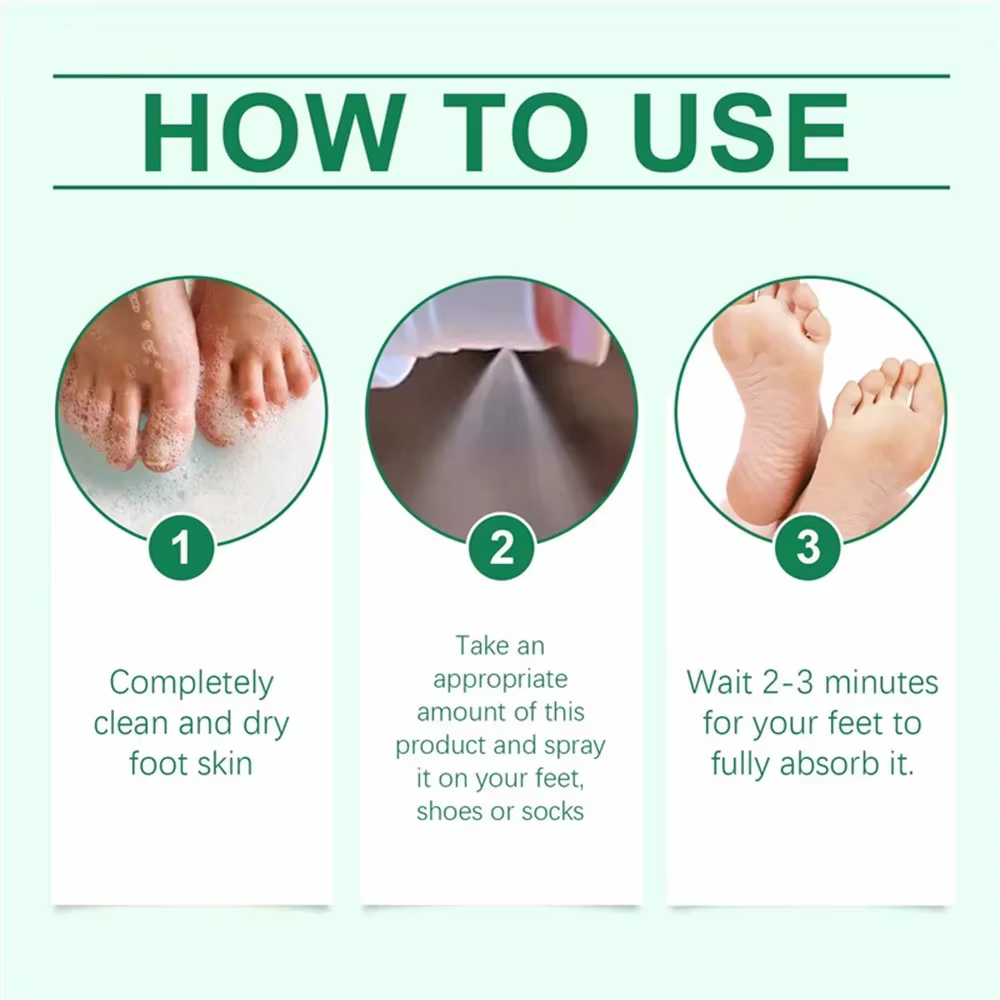 HOW TO USE

1

Completely clean and dry foot skin

2

Take an appropriate amount of this product and spray it on your feet, shoes or socks

3

Wait 2-3 minutes for your feet to fully absorb it.