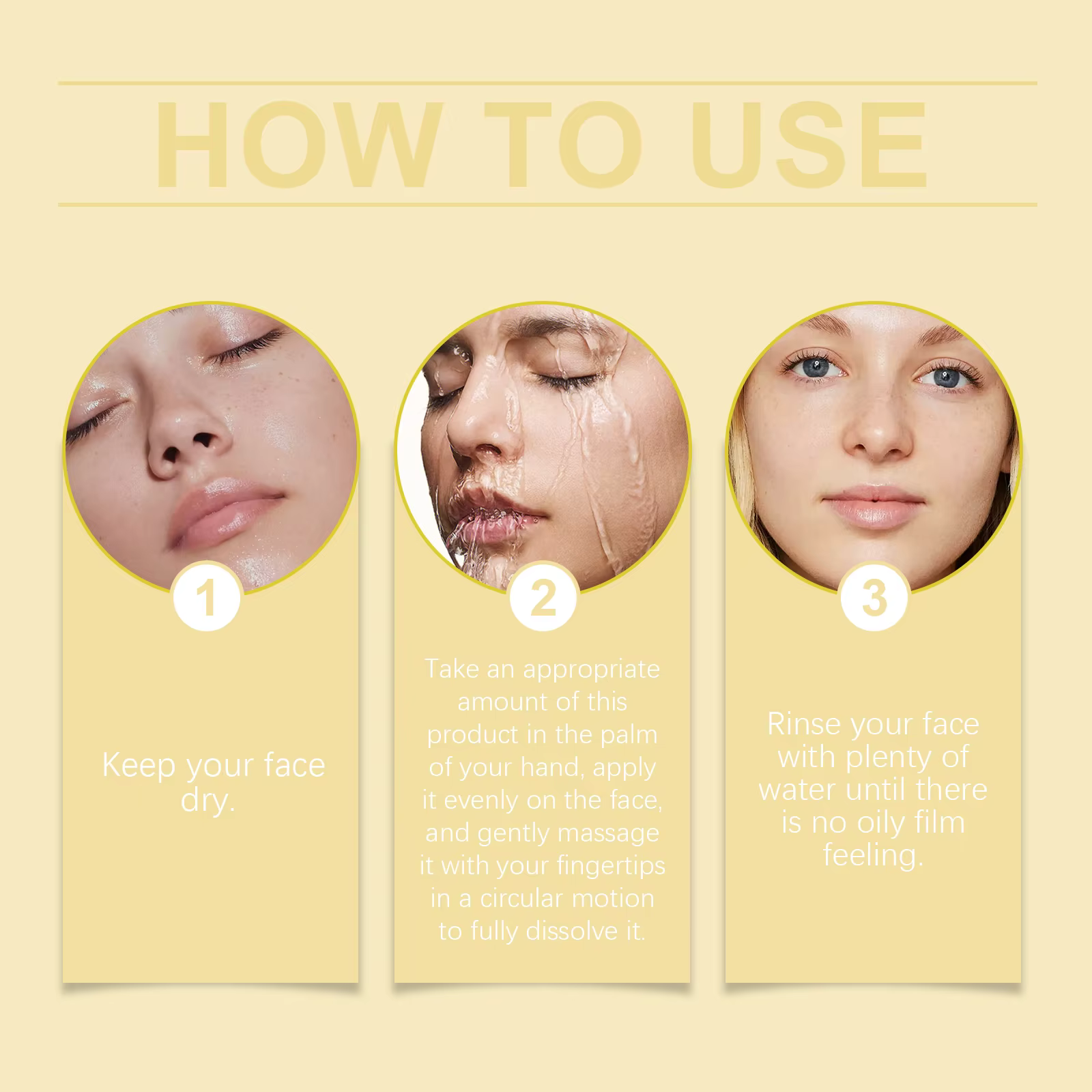 HOW TO USE

1

Keep your face dry.

2

Take an appropriate amount of this product in the palm of your hand, apply it evenly on the face, and gently massage it with your fingertips in a circular motion to fully dissolve it.

3

Rinse your face with plenty of water until there is no oily film feeling.