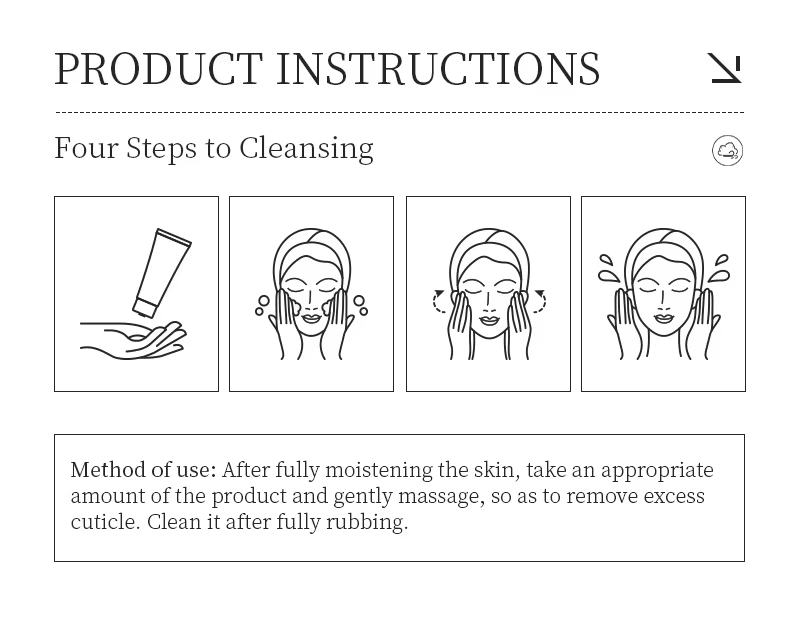 PRODUCT INSTRUCTIONS

Four Steps to Cleansing

Method of use: After fully moistening the skin, take an appropriate amount of the product and gently massage, so as to remove excess cuticle. Clean it after fully rubbing.