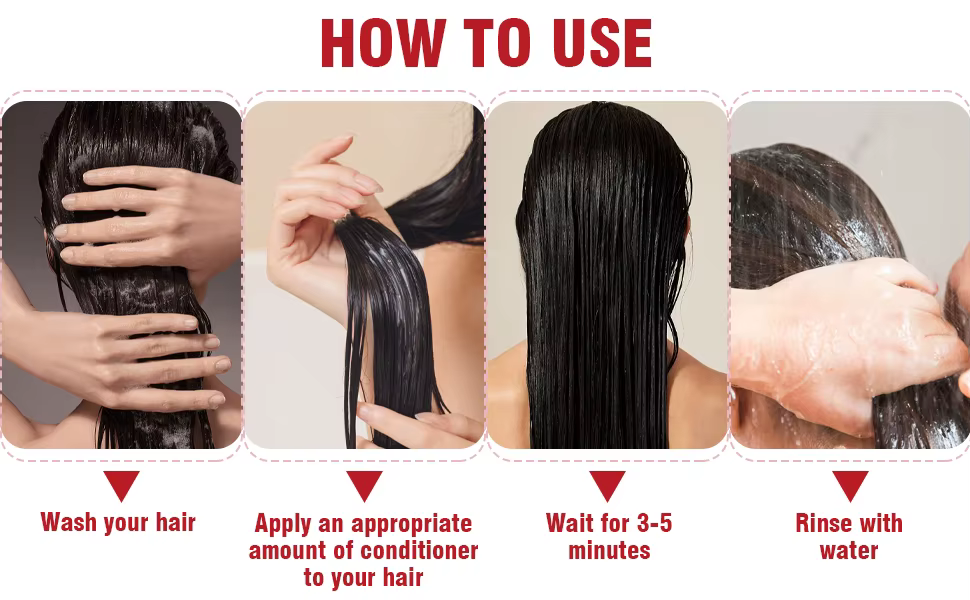 HOW TO USE

Wash your hair

Apply an appropriate amount of conditioner to your hair

Wait for 3-5 minutes

Rinse with water