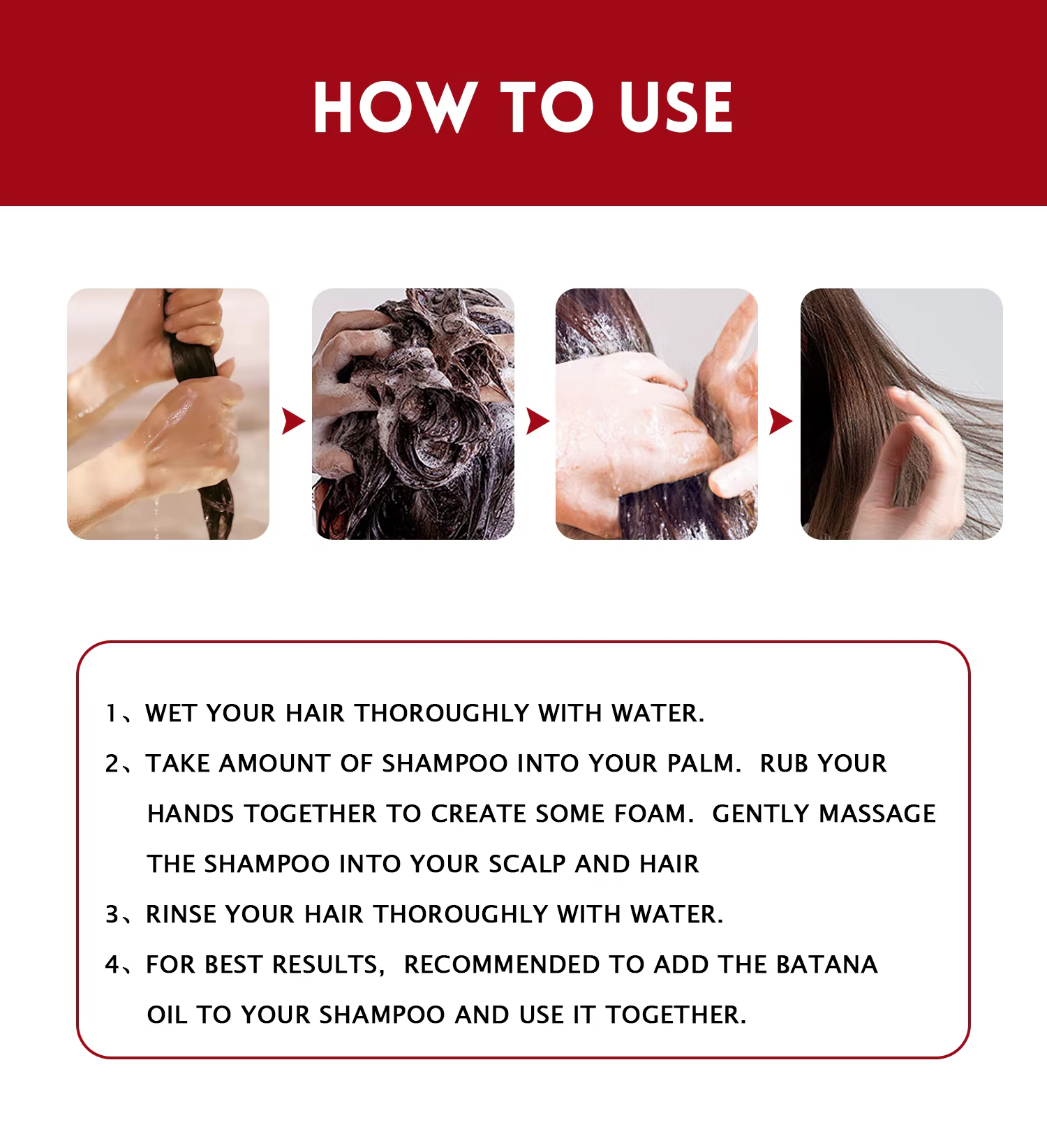 HOW TO USE

1、WET YOUR HAIR THOROUGHLY WITH WATER.

2、TAKE AMOUNT OF SHAMPOO INTO YOUR PALM.  RUB YOUR HANDS TOGETHER TO CREATE SOME FOAM.  GENTLY MASSAGE THE SHAMPOO INTO YOUR SCALP AND HAIR

3、RINSE YOUR HAIR THOROUGHLY WITH WATER.

4、FOR BEST RESULTS,  RECOMMENDED TO ADD THE BATANA OIL TO YOUR SHAMPOO AND USE IT TOGETHER.