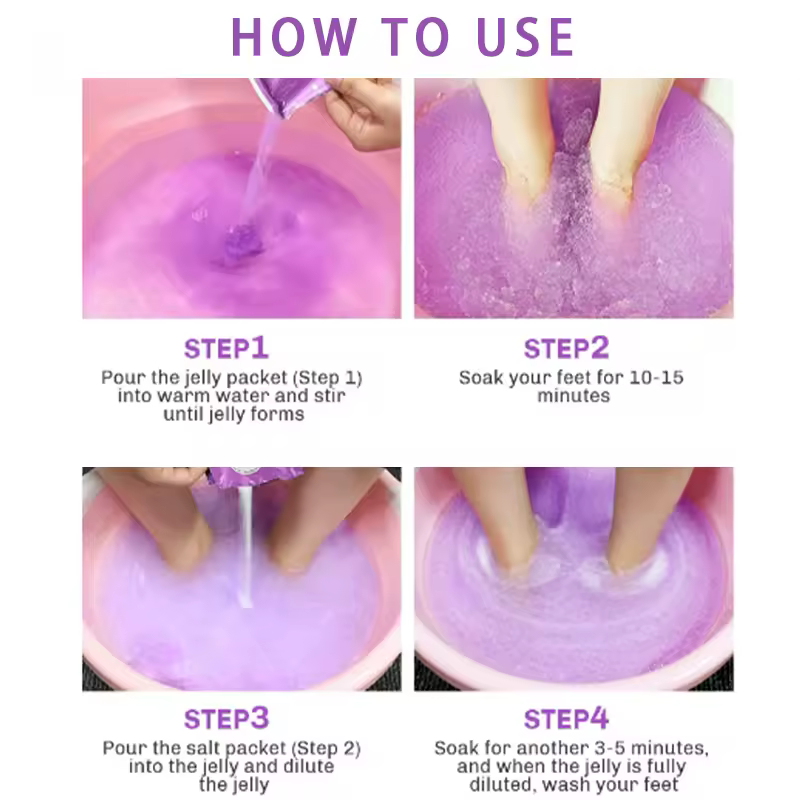 HOW TO USE

STEP1
Pour the jelly packet (Step 1) into warm water and stir until jelly forms

STEP2
Soak your feet for 10-15 minutes

STEP3
Pour the salt packet (Step 2) into the jelly and dilute the jelly

STEP4
Soak for another 3-5 minutes, and when the jelly is fully diluted, wash your feet