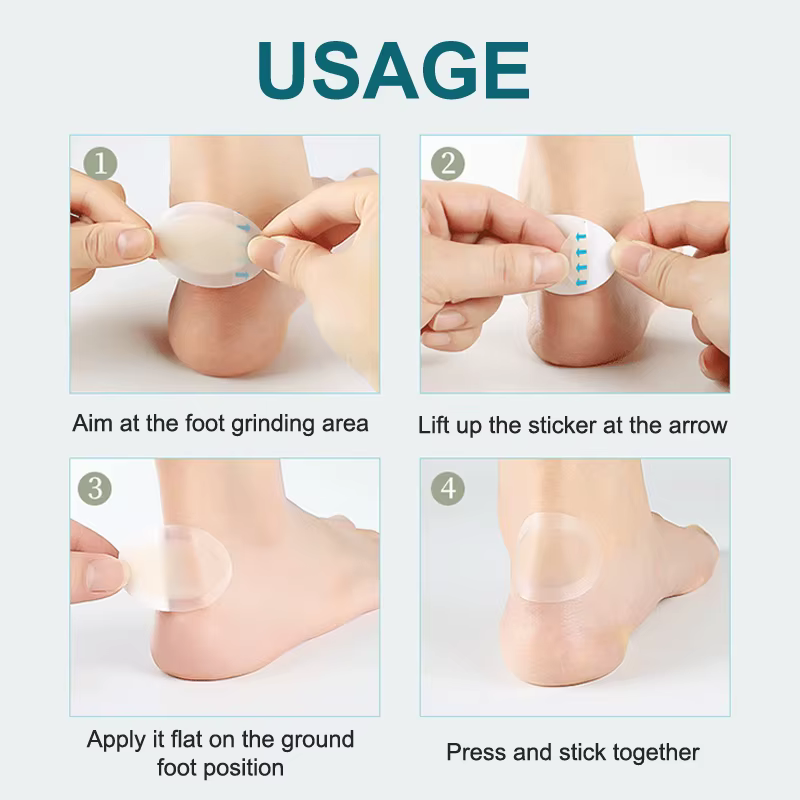 USAGE

1

Aim at the foot grinding area

2

Lift up the sticker at the arrow

3

Apply it flat on the ground foot position

4

Press and stick together